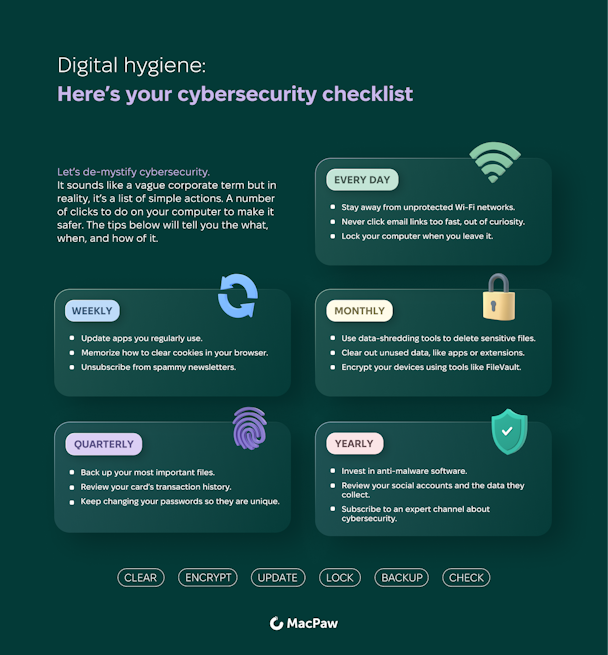 Digital hygiene:
Here's your cybersecurity checklist

Let's de-mystify cybersecurity.
It sounds like a vague corporate term but in reality, it's a list of simple actions. A number of clicks to do on your computer to make it safer. The tips below will tell you the what, when, and how of it.

EVERY DAY
- Stay away from unprotected Wi-Fi networks.
- Never click email links too fast, out of curiosity.
- Lock your computer when you leave it.

WEEKLY
- Update apps you regularly use.
- Memorize how to clear cookies in your browser.
- Unsubscribe from spammy newsletters.

MONTHLY
- Use data-shredding tools to delete sensitive files.
- Clear out unused data, like apps or extensions.
- Encrypt your devices using tools like FileVault.

QUARTERLY
- Back up your most important files.
- Review your card's transaction history.
- Keep changing your passwords so they are unique.

YEARLY
- Invest in anti-malware software.
- Review your social accounts and the data they collect.
- Subscribe to an expert channel about cybersecurity.

CLEAR ENCRYPT UPDATE LOCK BACKUP CHECK

MacPaw